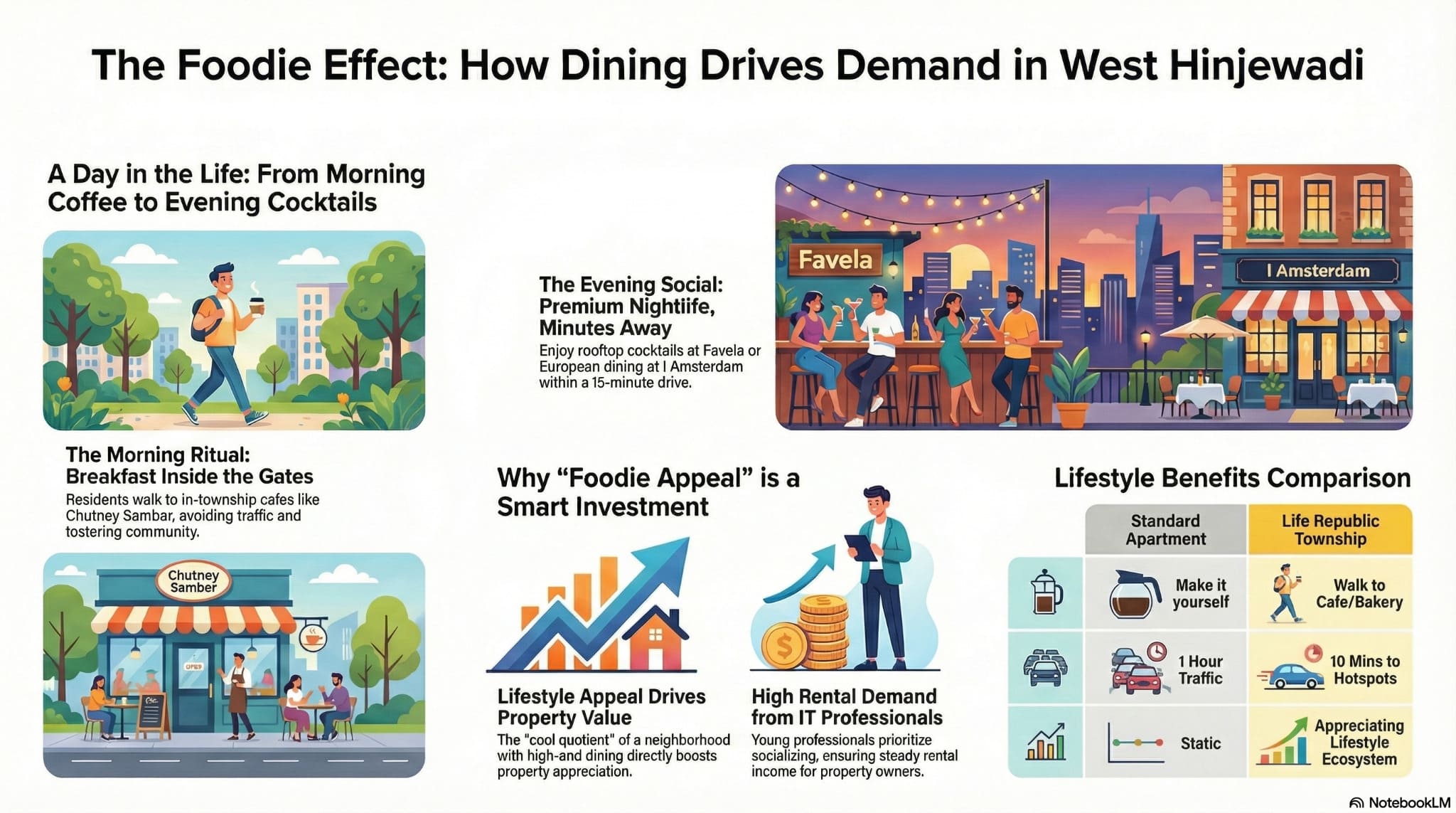 The Foodie Effect: How Dining Drives Demand in West Hinjewadi

A Day in the Life: From Morning Coffee to Evening Cocktails

The Morning Ritual: Breakfast Inside the Gates
Residents walk to in-township cafes like Chutney Sambar, avoiding traffic and tostering community.

Chutney Samber

OPEN

The Evening Social: Premium Nightiife, Minutes Away
Enjoy rooftop cocktails at Favela or European dining at I Amsterdam within a 15-minute drive.

Favela

I Amsterdam

Why "Foodie Appeal" is a Smart Investment

Lifestyle Appeal Drives Property Value
The "cool quotient" of a neighborhood with high-and dining directly boosts property appreciation.

High Rental Demand from IT Professionals
Young professionals prioritize socializing, ensuring steady rental income for property owners.

Lifestyle Benefits Comparison

| | Standard Apartment | Life Republic Township |
|---|---|---|
| | Make it yourself | Walk to Cafe/Bakery |
| | 1 Hour Traffic | 10 Mins to Hotspots |
| | Static | Appreciating Lifestyle Ecosystem |

NotebookLM